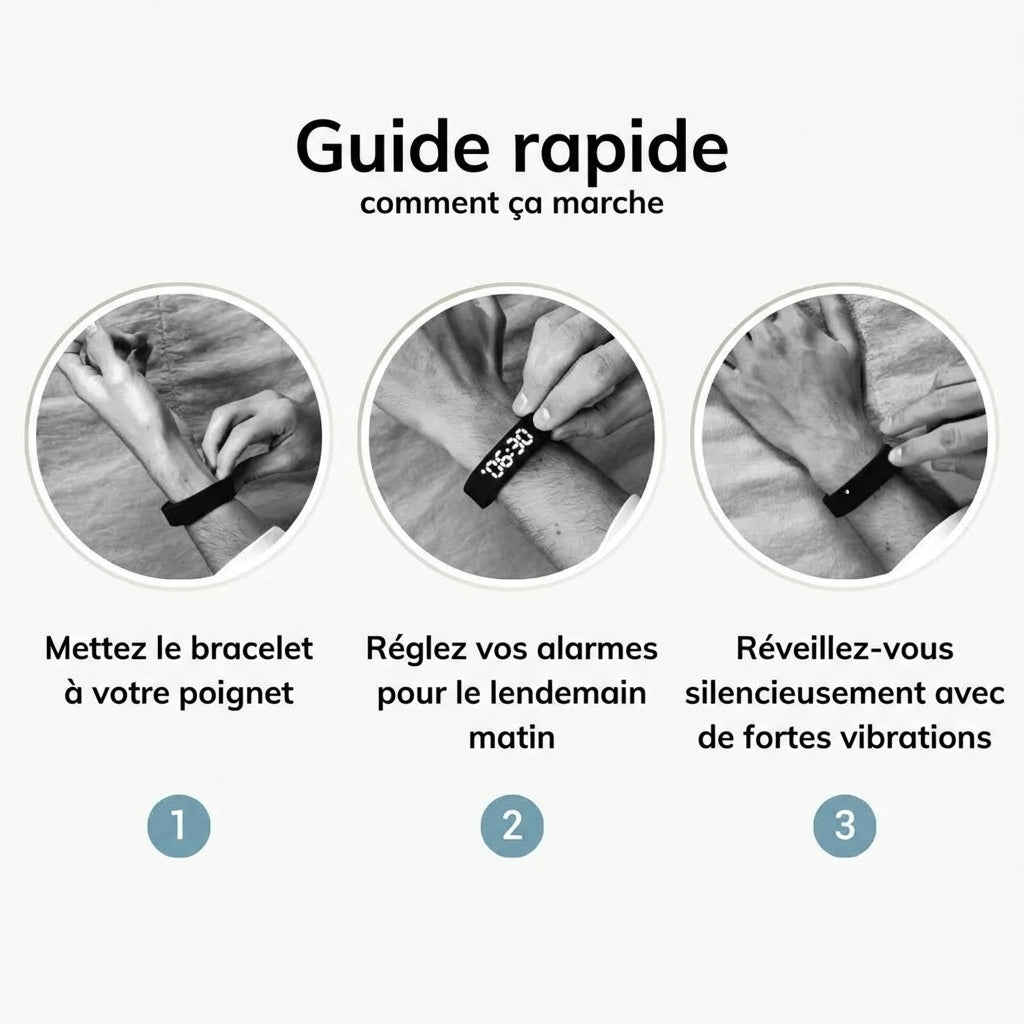 Guide rapide
comment ça marche

06:30

Mettez le bracelet à votre poignet

1

Réglez vos alarmes pour le lendemain matin

2

Réveillez-vous silencieusement avec de fortes vibrations

3